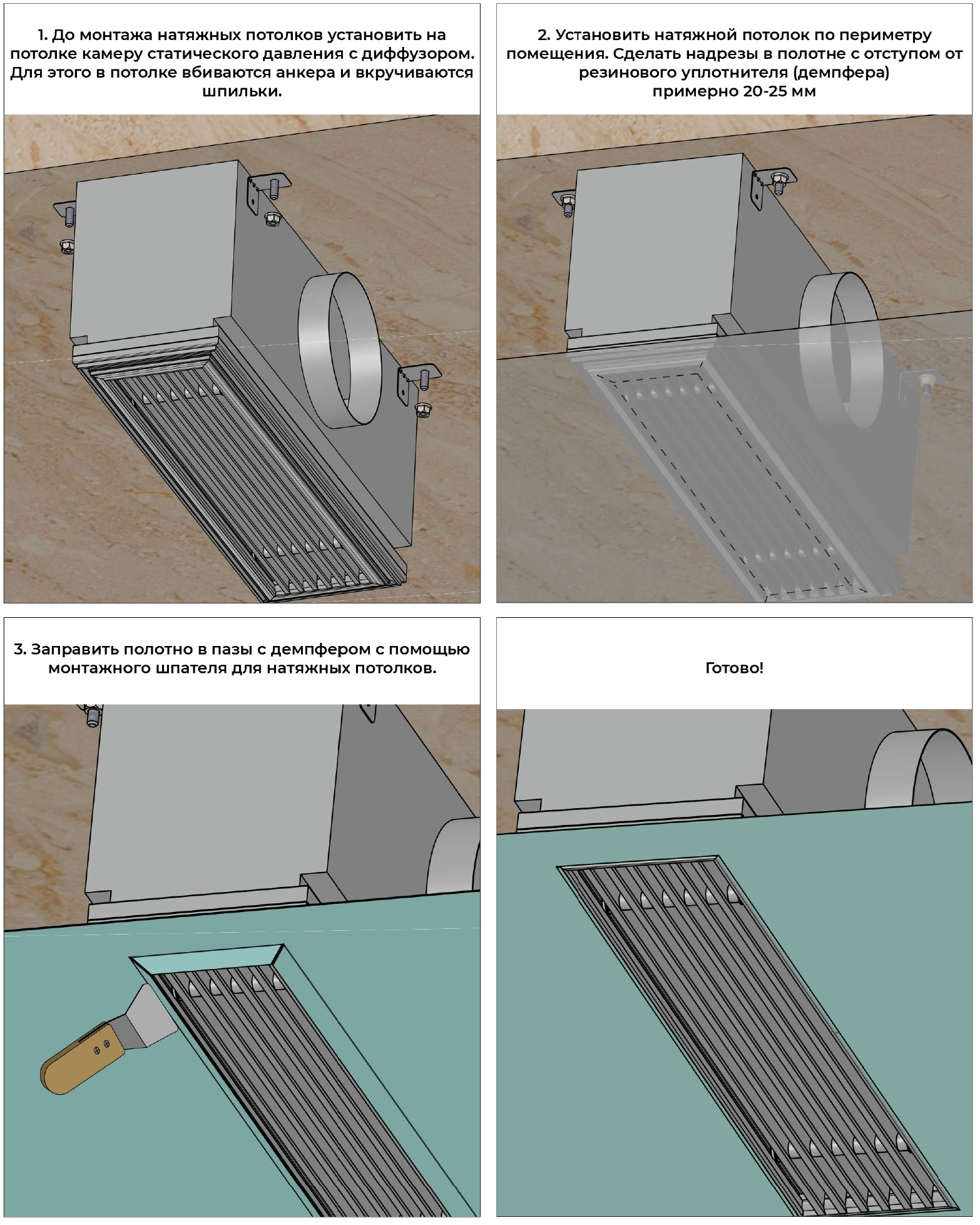 1. До монтажа натяжных потолков установить на потолке камеру статического давления с диффузором. Для этого в потолке вбиваются анкера и вкручиваются шпильки.

2. Установить натяжной потолок по периметру помещения. Сделать надрезы в полотне с отступом от резинового уплотнителя (демпфера) примерно 20-25 мм

3. Заправить полотно в пазы с демпфером с помощью монтажного шпателя для натяжных потолков.

Готово!