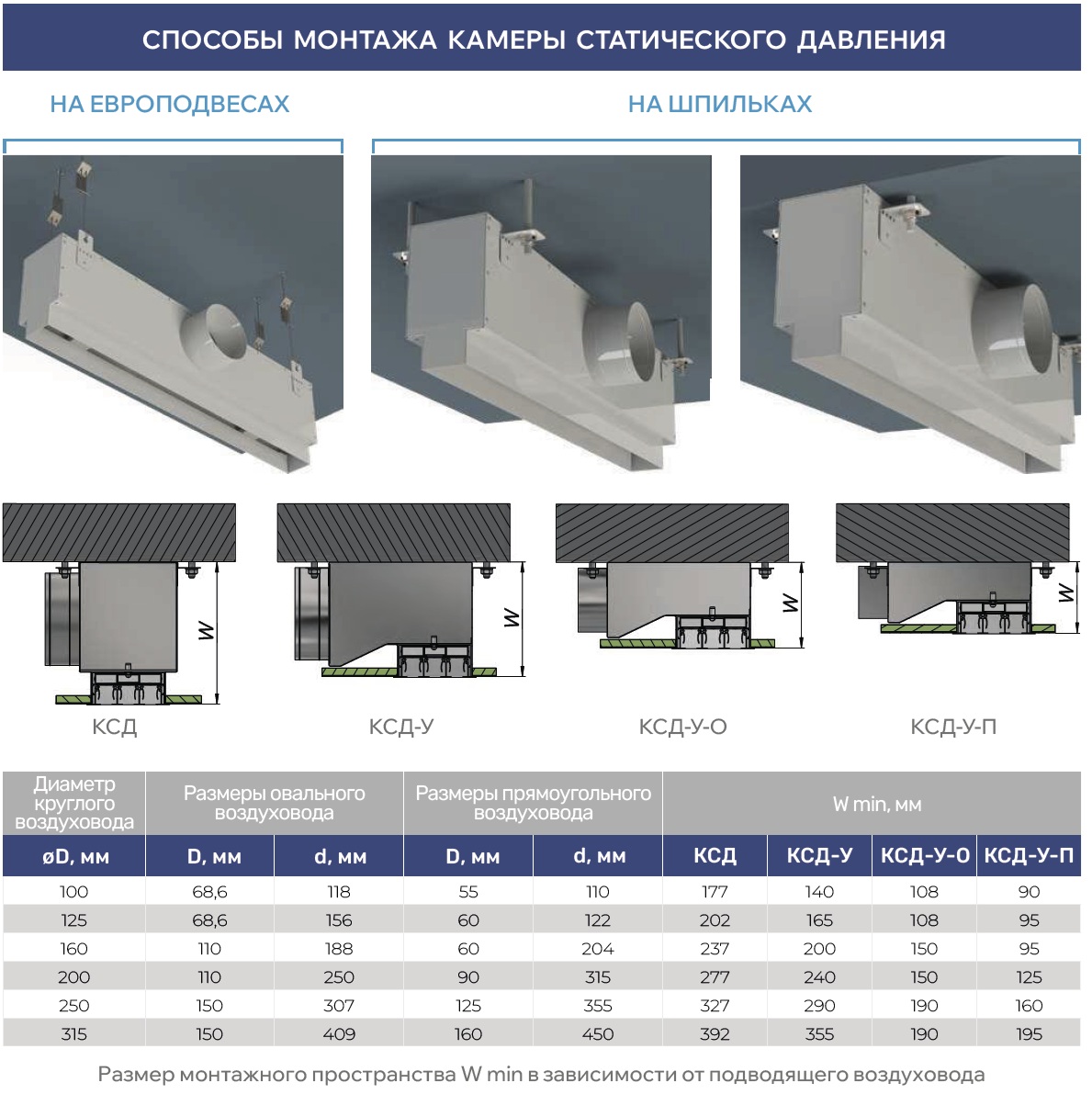 СПОСОБЫ МОНТАЖА КАМЕРЫ СТАТИЧЕСКОГО ДАВЛЕНИЯ

НА ЕВРОПОДВЕСАХ

НА ШПИЛЬКАХ

W

W

W

W

КСД

КСД-У

КСД-У-О

КСД-У-П

| Диаметр круглого воздуховода | Размеры овального воздуховода | | Размеры прямоугольного воздуховода | | W min, мм | | | |
|---|---|---|---|---|---|---|---|---|
| øD, мм | D, мм | d, мм | D, мм | d, мм | КСД | КСД-У | КСД-У-О | КСД-У-П |
| 100 | 68,6 | 118 | 55 | 110 | 177 | 140 | 108 | 90 |
| 125 | 68,6 | 156 | 60 | 122 | 202 | 165 | 108 | 95 |
| 160 | 110 | 188 | 60 | 204 | 237 | 200 | 150 | 95 |
| 200 | 110 | 250 | 90 | 315 | 277 | 240 | 150 | 125 |
| 250 | 150 | 307 | 125 | 355 | 327 | 290 | 190 | 160 |
| 315 | 150 | 409 | 160 | 450 | 392 | 355 | 190 | 195 |

Размер монтажного пространства W min в зависимости от подводящего воздуховода