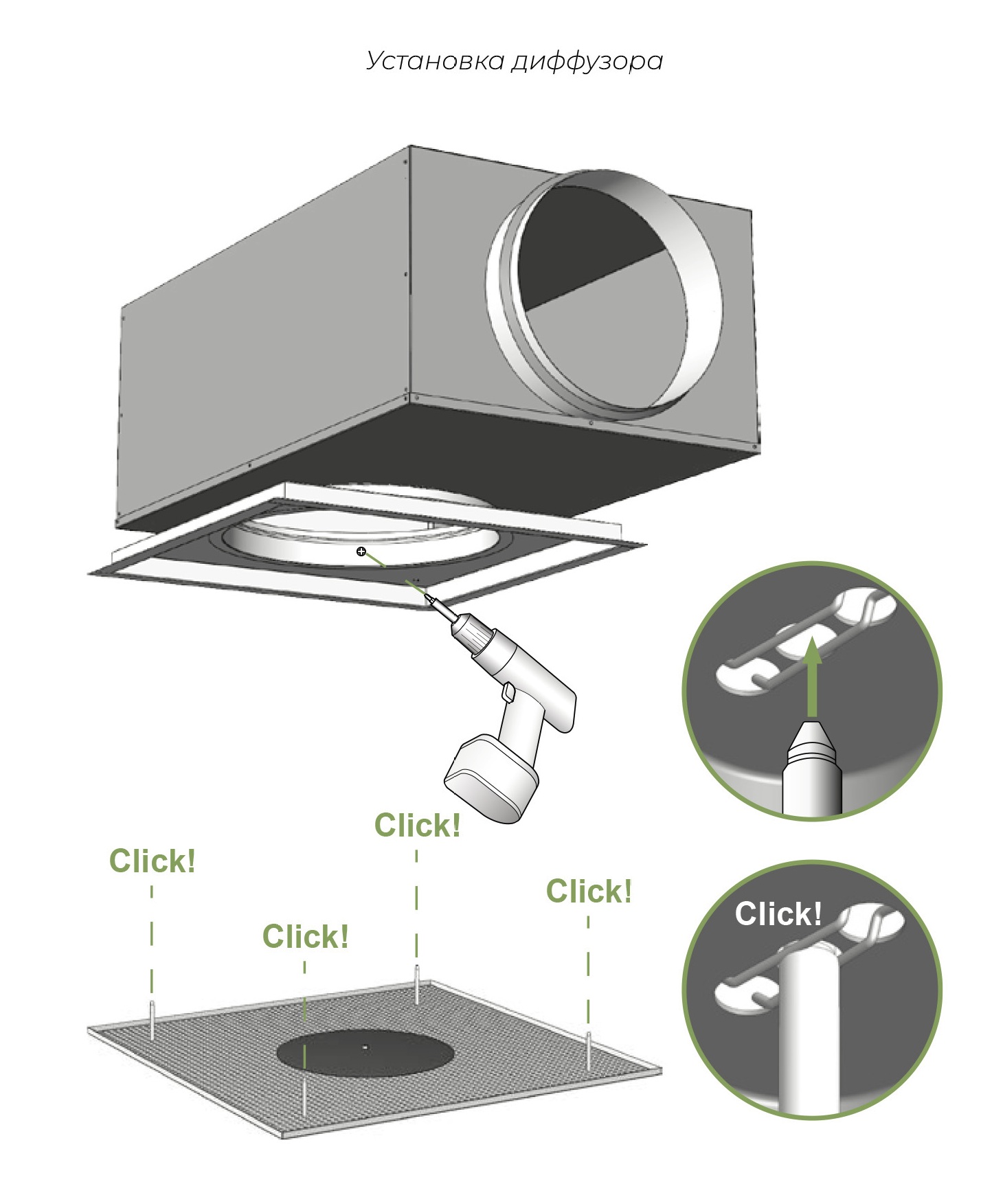 Установка диффузора

Click!

Click!

Click!

Click!

Click!