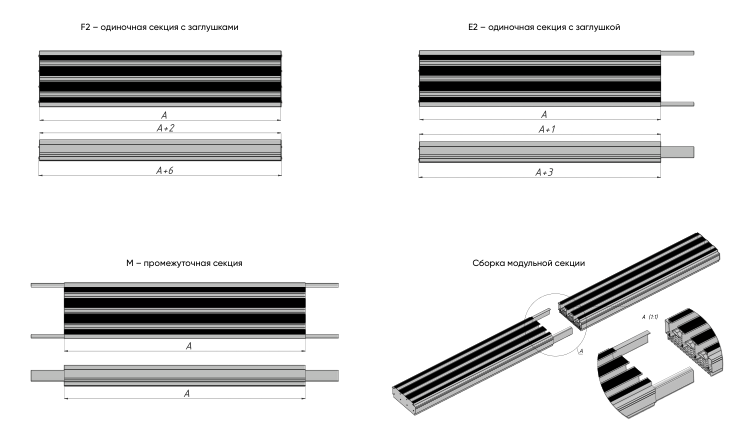 F2 – одиночная секция с заглушками

A

A+2

A+6

E2 – одиночная секция с заглушкой

A

A+1

A+3

M – промежуточная секция

A

A

Сборка модульной секции

A

A (1:1)