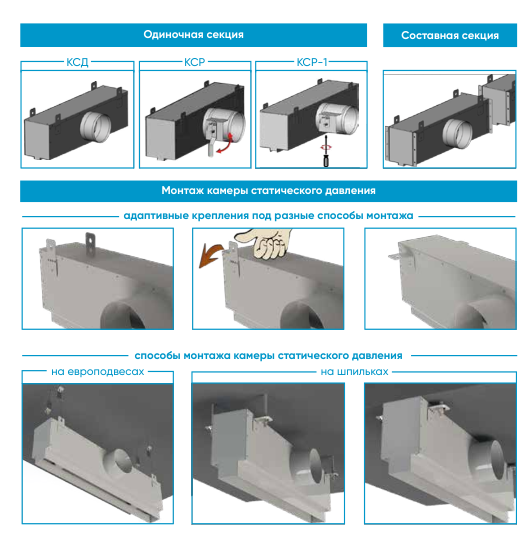 Одиночная секция

Составная секция

КСД

КСР

КСР-1

Монтаж камеры статического давления

адаптивные крепления под разные способы монтажа

способы монтажа камеры статического давления

на европодвесах

на шпильках