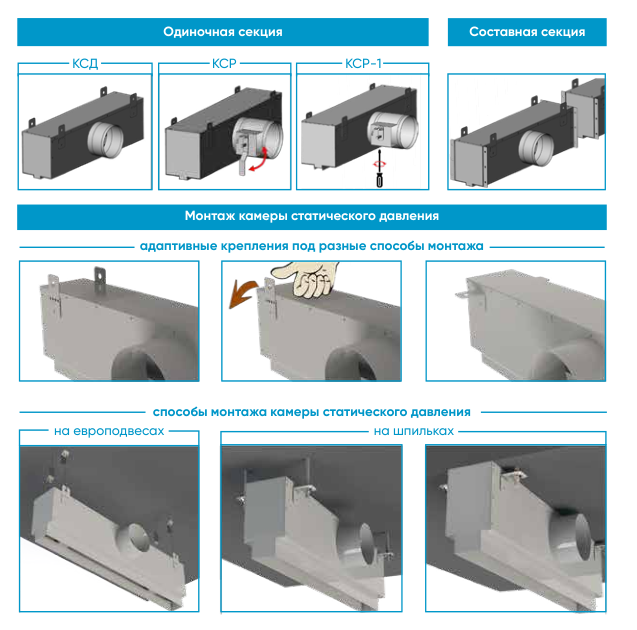 Одиночная секция

Составная секция

КСД

КСР

КСР-1

Монтаж камеры статического давления

адаптивные крепления под разные способы монтажа

способы монтажа камеры статического давления

на европодвесах

на шпильках